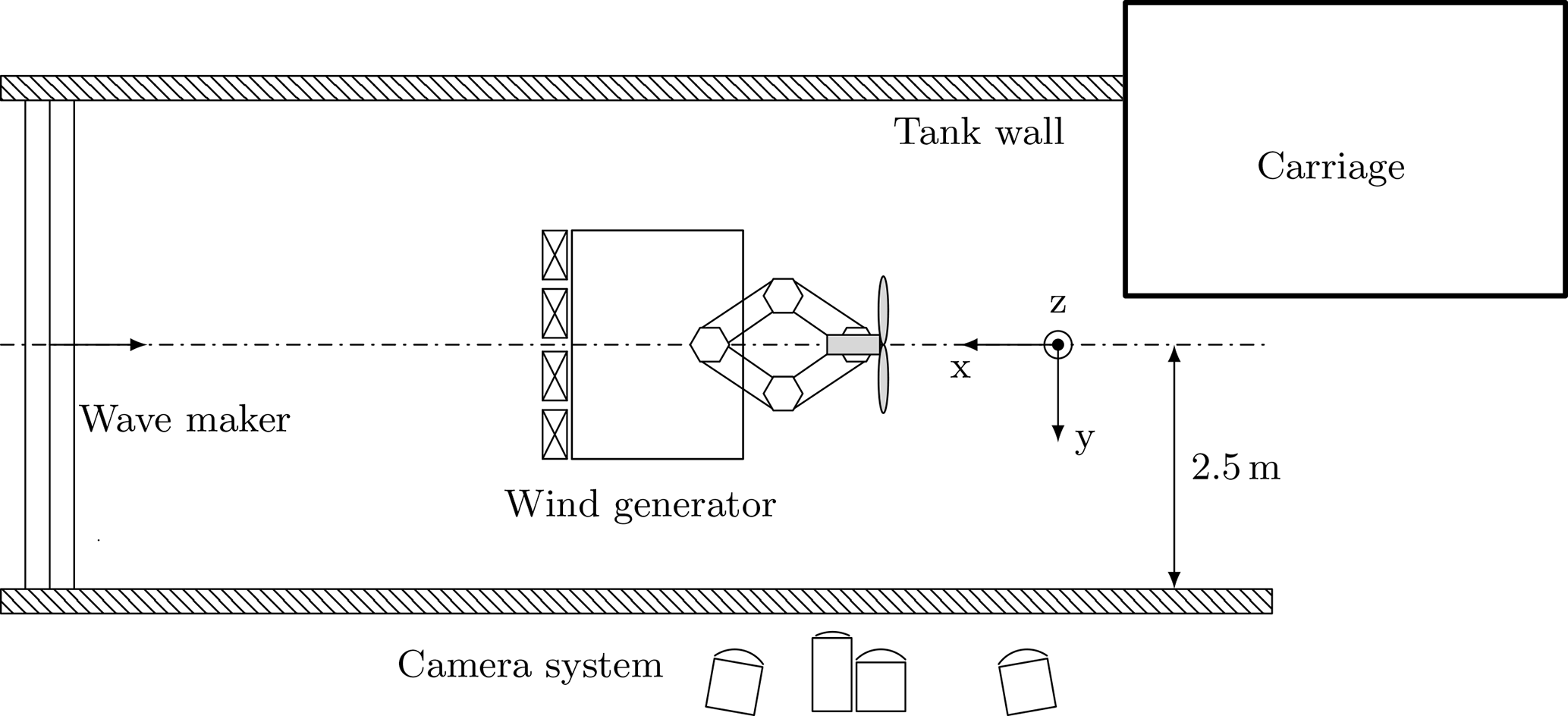 Tank wall

Carriage

z

x

y

Wave maker

2.5 m

Wind generator

Camera system